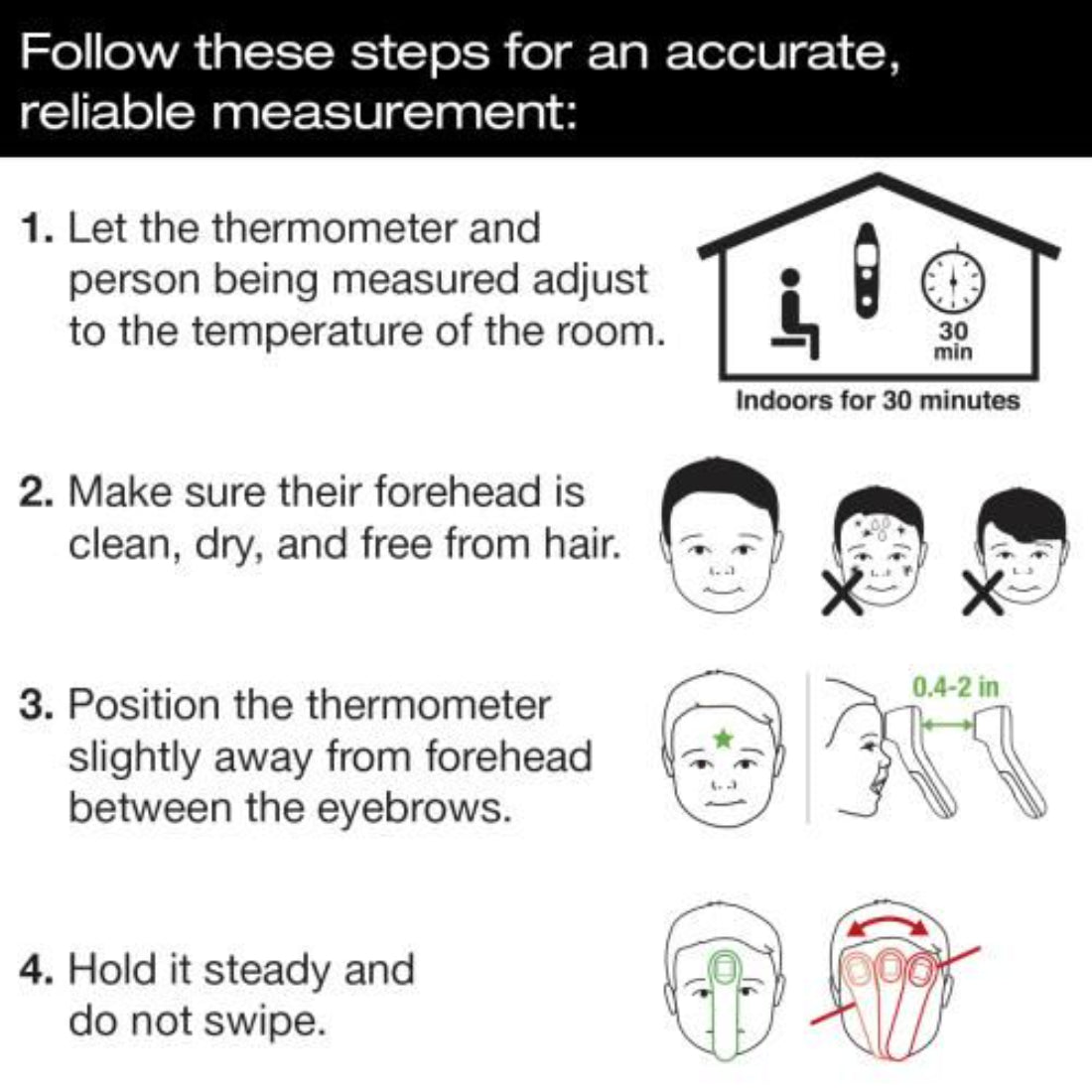 Follow these steps for an accurate, reliable measurement:

1. Let the thermometer and person being measured adjust to the temperature of the room.

30 min

Indoors for 30 minutes

2. Make sure their forehead is clean, dry, and free from hair.

3. Position the thermometer slightly away from forehead between the eyebrows.

0.4-2 in

4. Hold it steady and do not swipe.