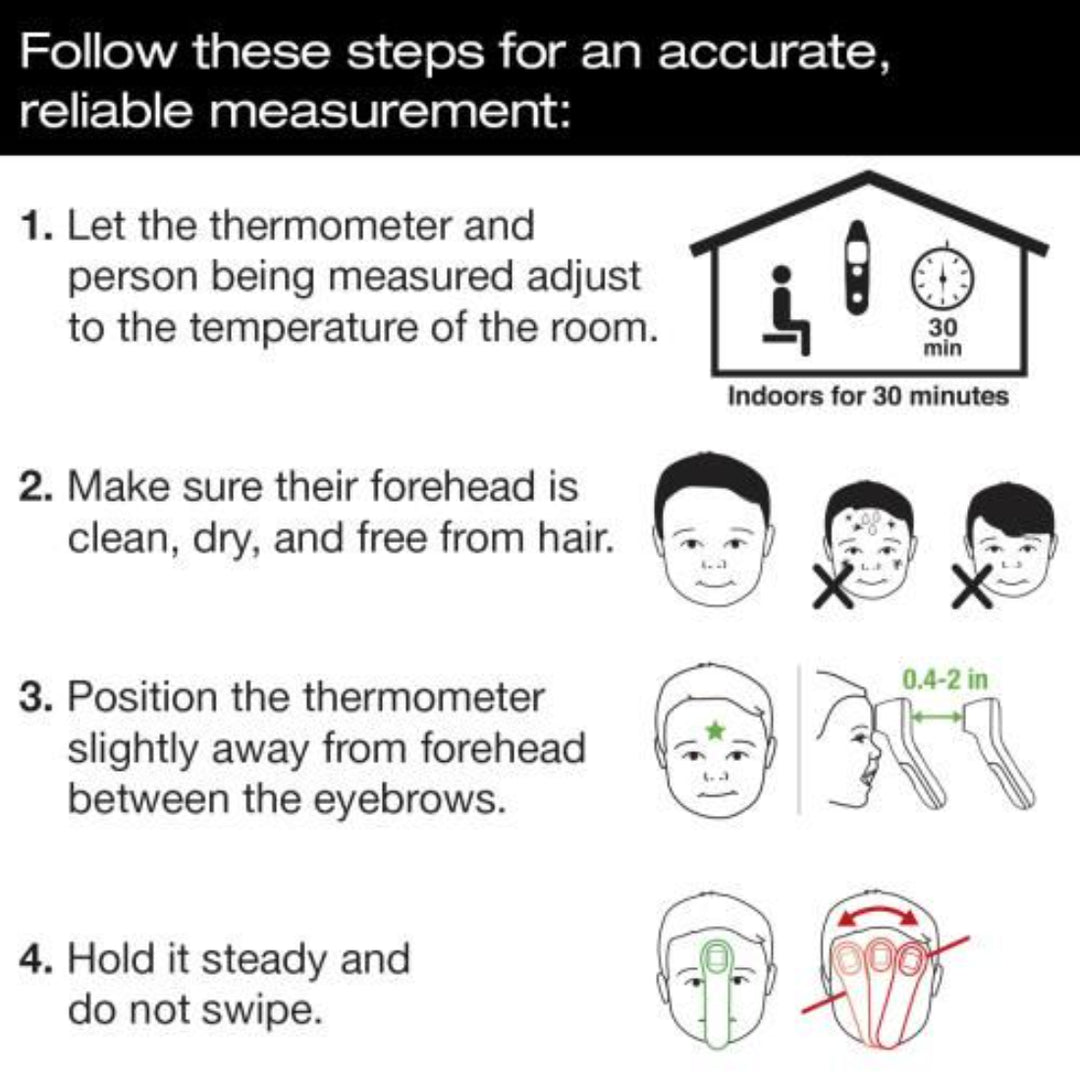 Follow these steps for an accurate, reliable measurement:

1. Let the thermometer and person being measured adjust to the temperature of the room.

30 min

Indoors for 30 minutes

2. Make sure their forehead is clean, dry, and free from hair.

3. Position the thermometer slightly away from forehead between the eyebrows.

0.4-2 in

4. Hold it steady and do not swipe.