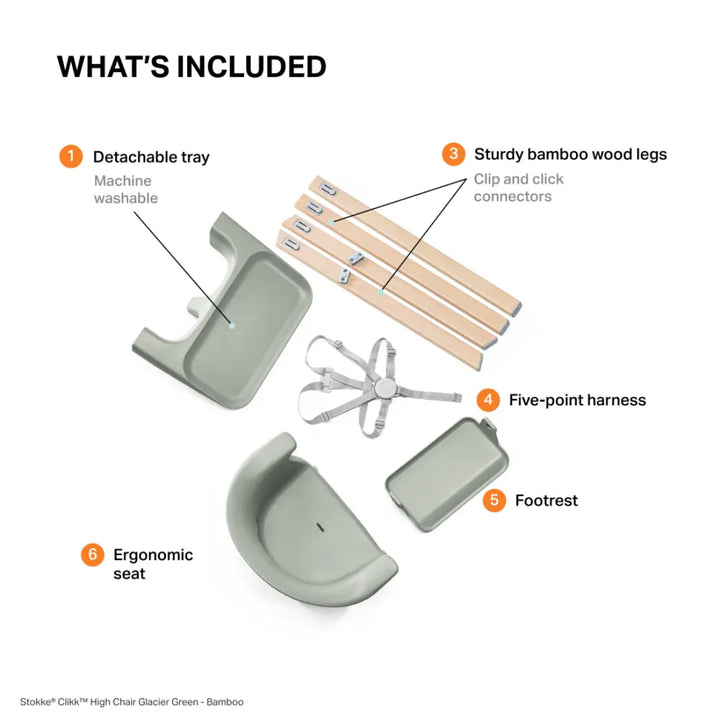 WHAT'S INCLUDED

1 Detachable tray
Machine washable

3 Sturdy bamboo wood legs
Clip and click connectors

4 Five-point harness

5 Footrest

6 Ergonomic seat

Stokke® Clikk™ High Chair Glacier Green - Bamboo