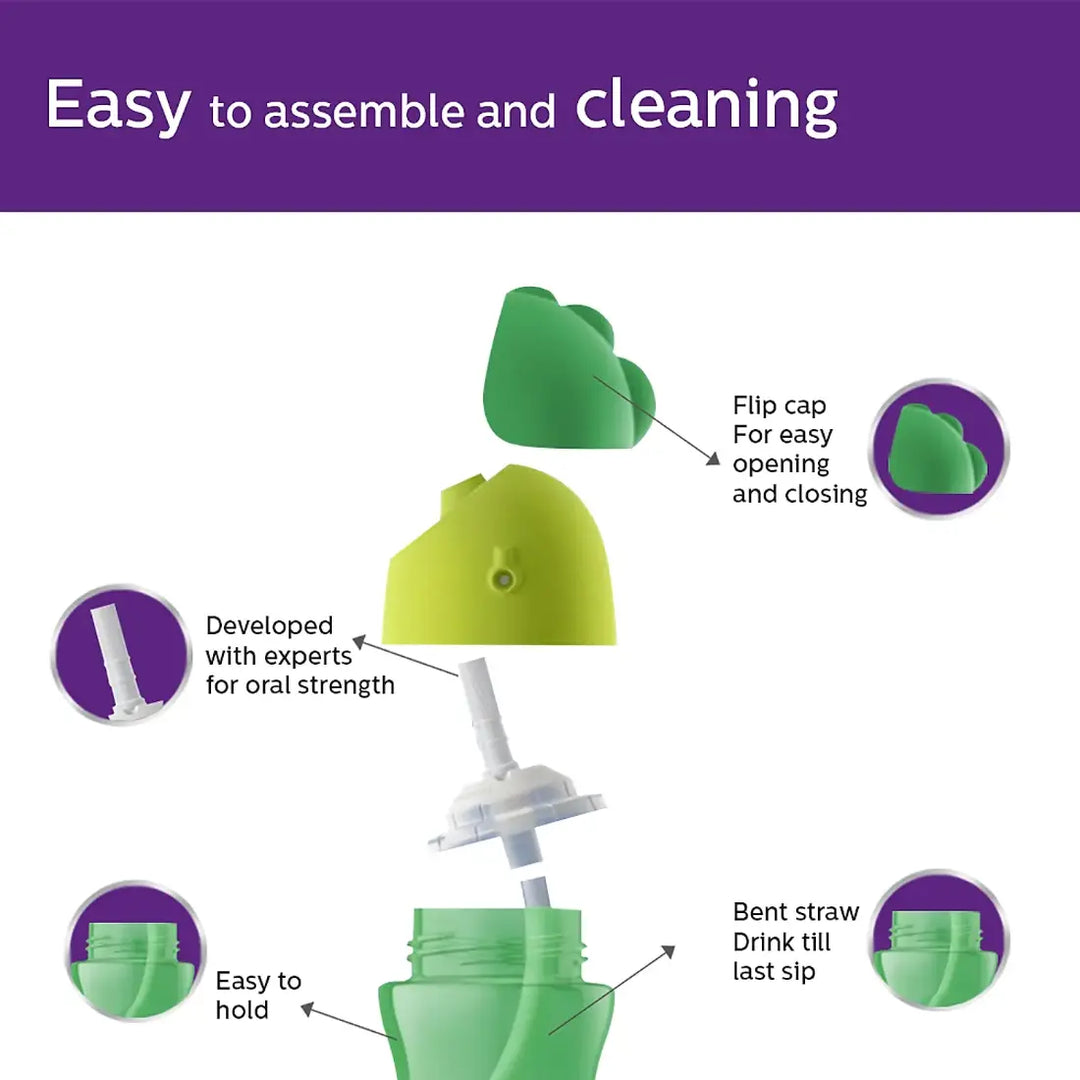 Easy to assemble and cleaning

Flip cap
For easy opening and closing

Developed with experts for oral strength

Bent straw
Drink till last sip

Easy to hold