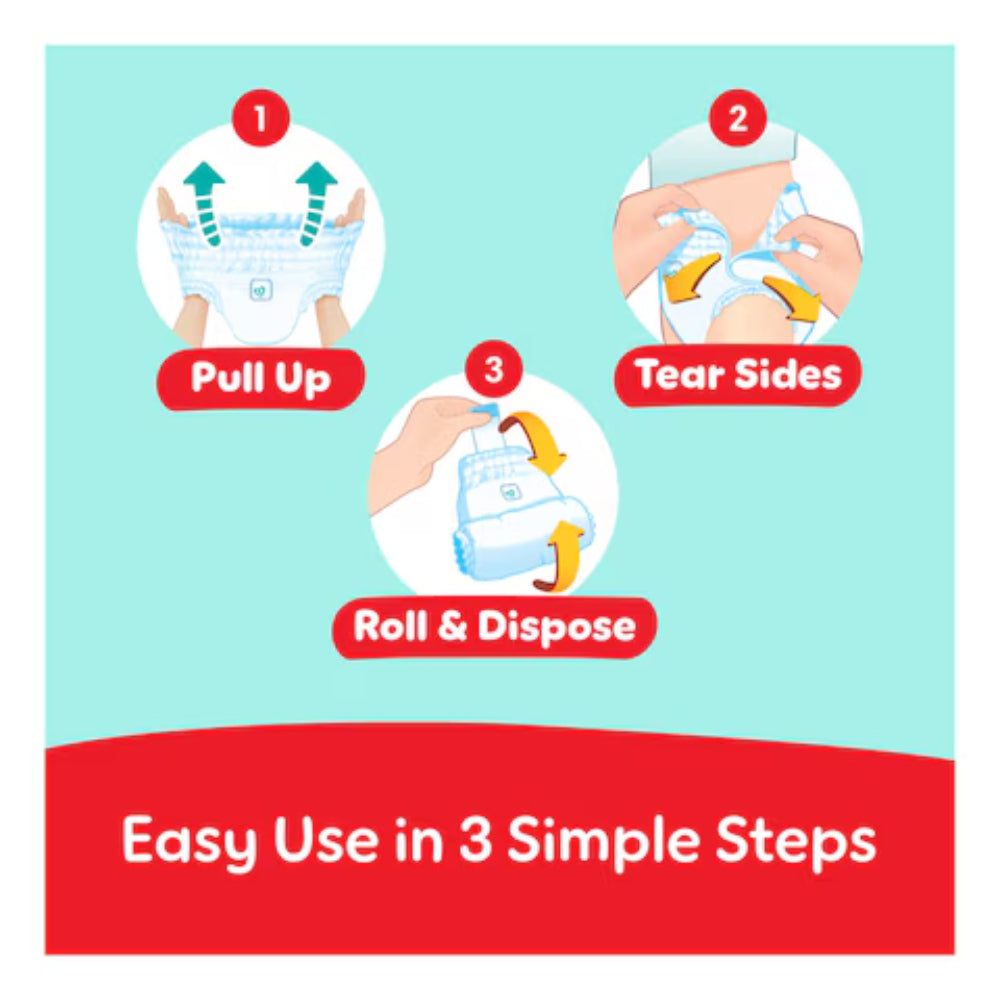 1
Pull Up

2
Tear Sides

3
Roll & Dispose

Easy Use in 3 Simple Steps