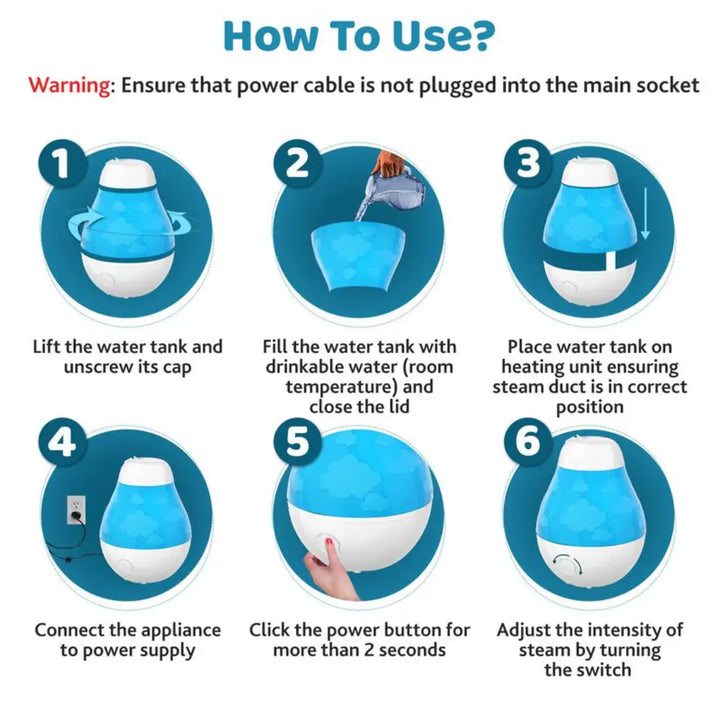 How To Use?

Warning: Ensure that power cable is not plugged into the main socket

1

Lift the water tank and unscrew its cap

2

Fill the water tank with drinkable water (room temperature) and close the lid

3

Place water tank on heating unit ensuring steam duct is in correct position

4

Connect the appliance to power supply

5

Click the power button for more than 2 seconds

6

Adjust the intensity of steam by turning the switch