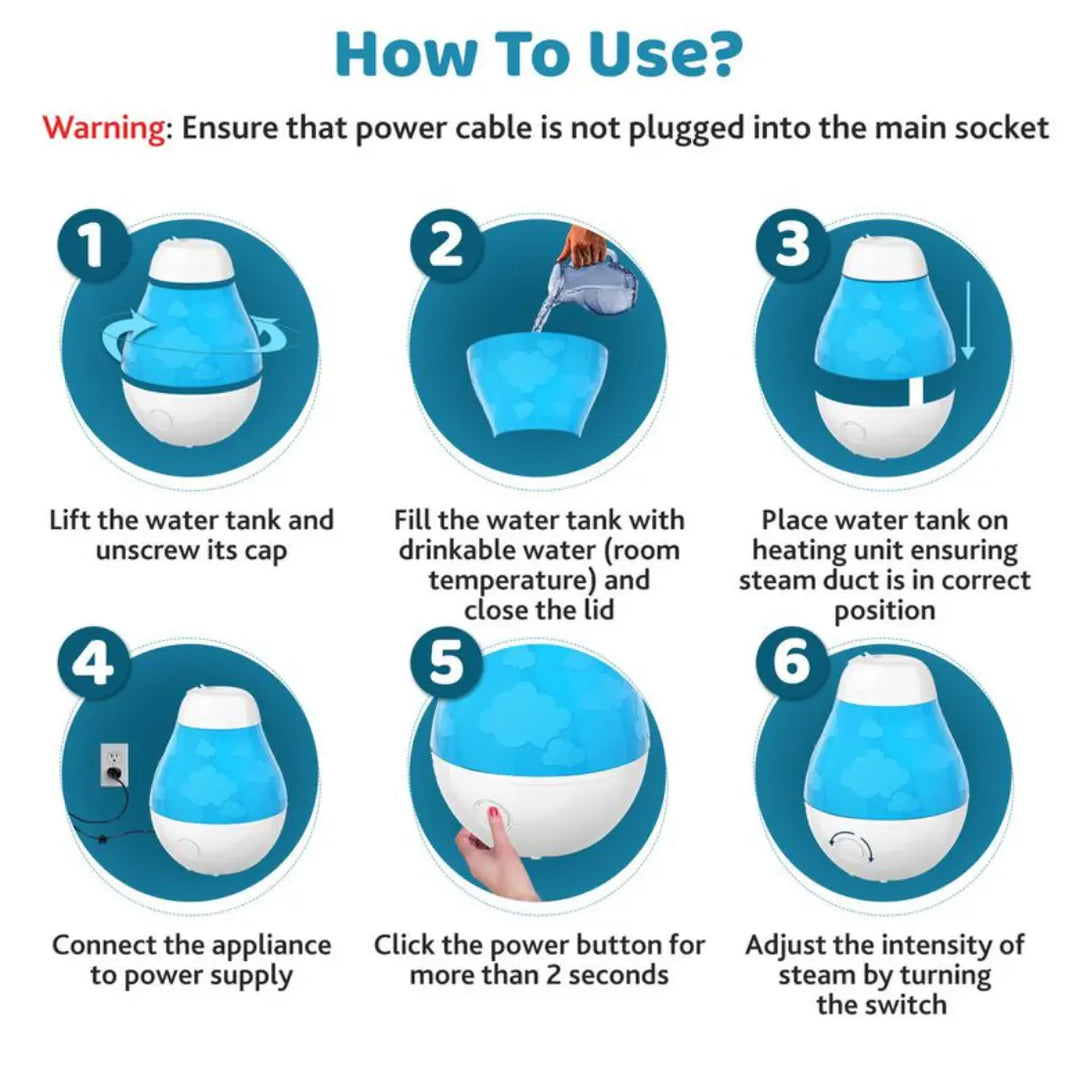 How To Use?

Warning: Ensure that power cable is not plugged into the main socket

1

Lift the water tank and unscrew its cap

2

Fill the water tank with drinkable water (room temperature) and close the lid

3

Place water tank on heating unit ensuring steam duct is in correct position

4

Connect the appliance to power supply

5

Click the power button for more than 2 seconds

6

Adjust the intensity of steam by turning the switch